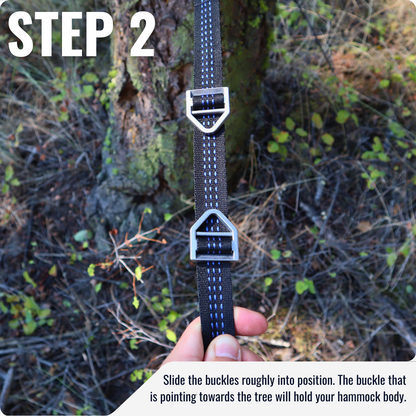 STEP 2

Slide the buckles roughly into position. The buckle that is pointing towards the tree will hold your hammock body.