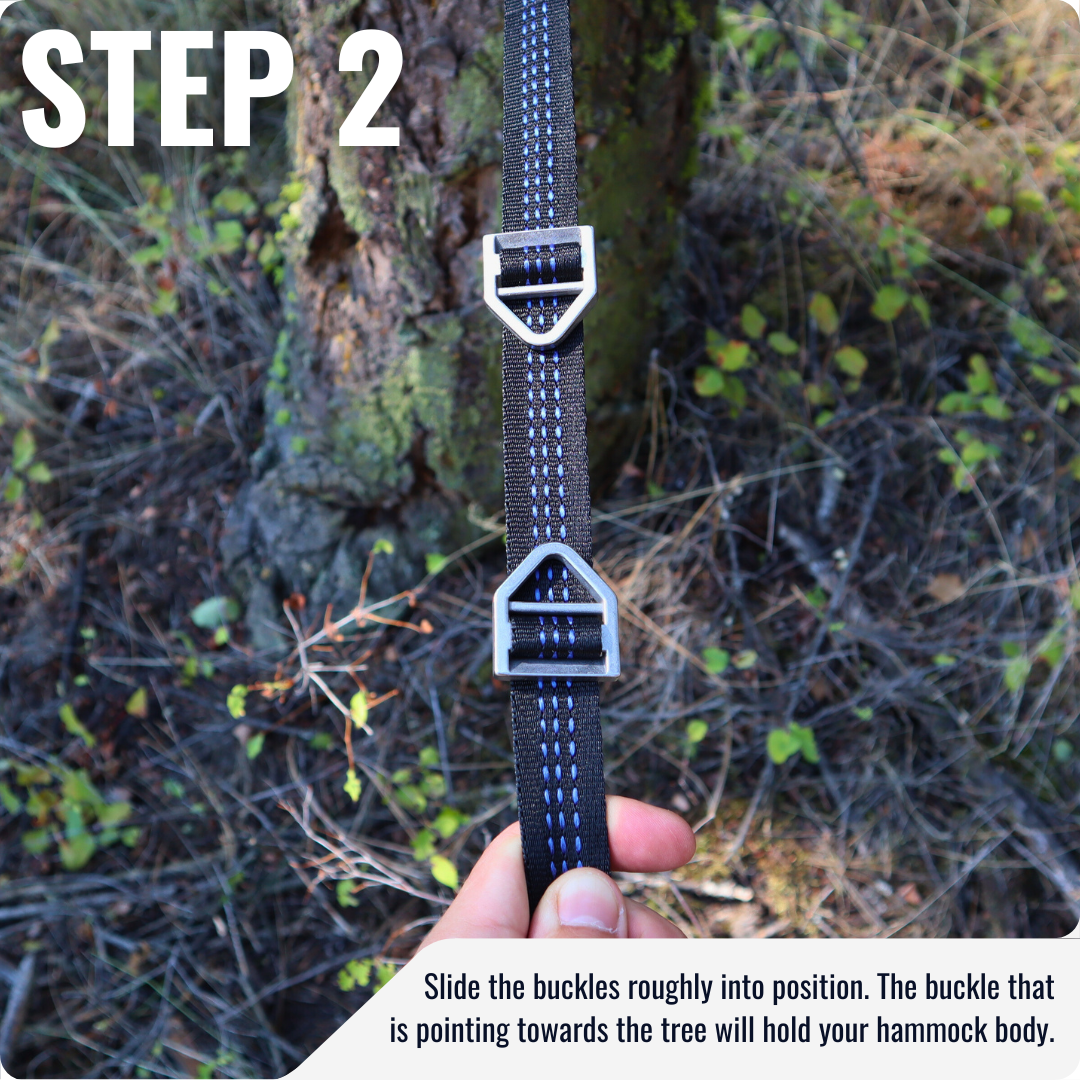 STEP 2

Slide the buckles roughly into position. The buckle that is pointing towards the tree will hold your hammock body.